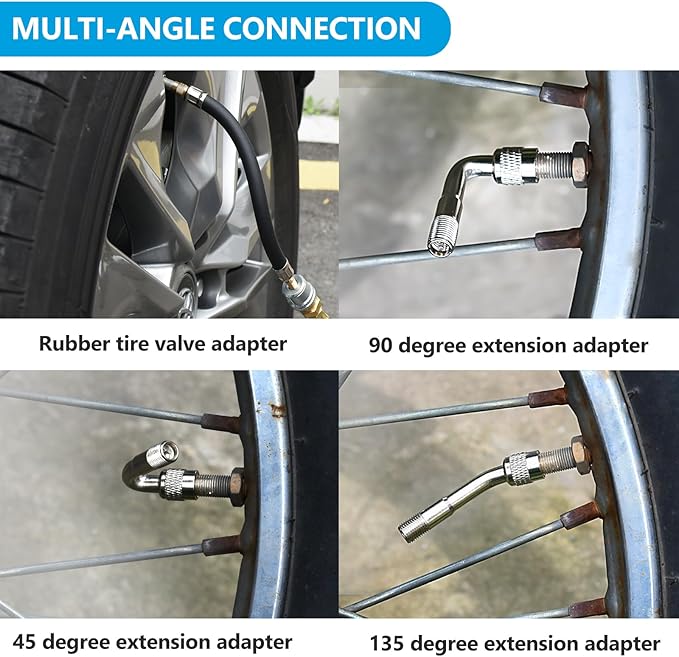 MULTI-ANGLE CONNECTION

Rubber tire valve adapter

90 degree extension adapter

45 degree extension adapter

135 degree extension adapter