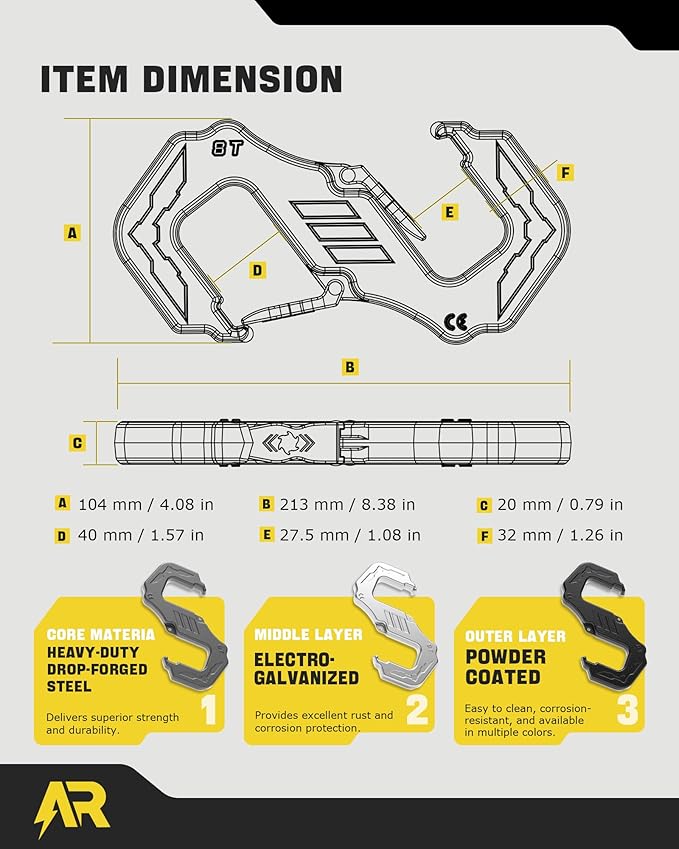 ITEM DIMENSION

8T

A

D

E

F

CE

B

C

A 104 mm / 4.08 in
B 213 mm / 8.38 in
C 20 mm / 0.79 in
D 40 mm / 1.57 in
E 27.5 mm / 1.08 in
F 32 mm / 1.26 in

CORE MATERIA
HEAVY-DUTY DROP-FORGED STEEL
Delivers superior strength and durability.
1

MIDDLE LAYER
ELECTRO-GALVANIZED
Provides excellent rust and corrosion protection.
2

OUTER LAYER
POWDER COATED
Easy to clean, corrosion-resistant, and available in multiple colors.
3

AR