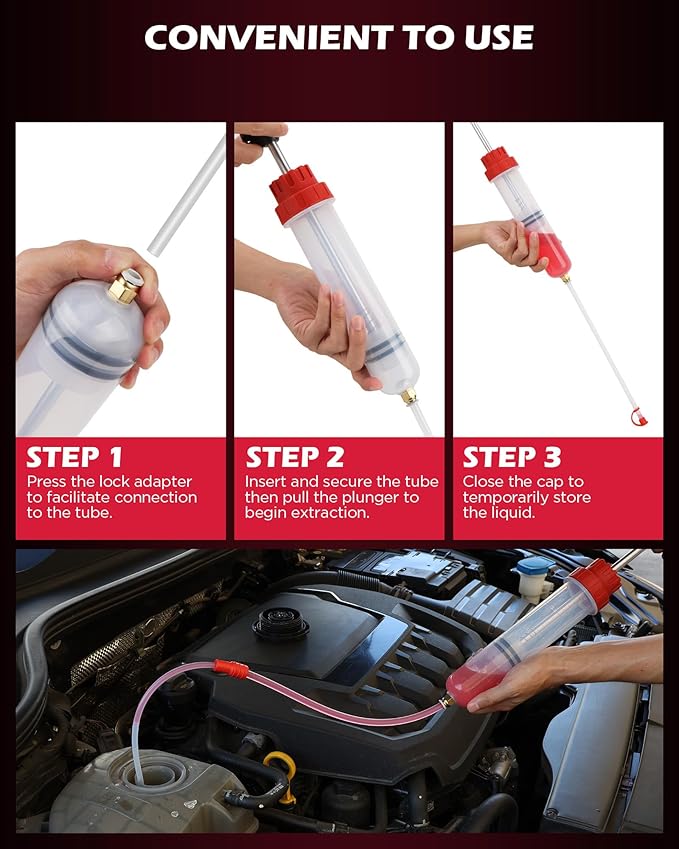 CONVENIENT TO USE

STEP 1
Press the lock adapter to facilitate connection to the tube.

STEP 2
Insert and secure the tube then pull the plunger to begin extraction.

STEP 3
Close the cap to temporarily store the liquid.