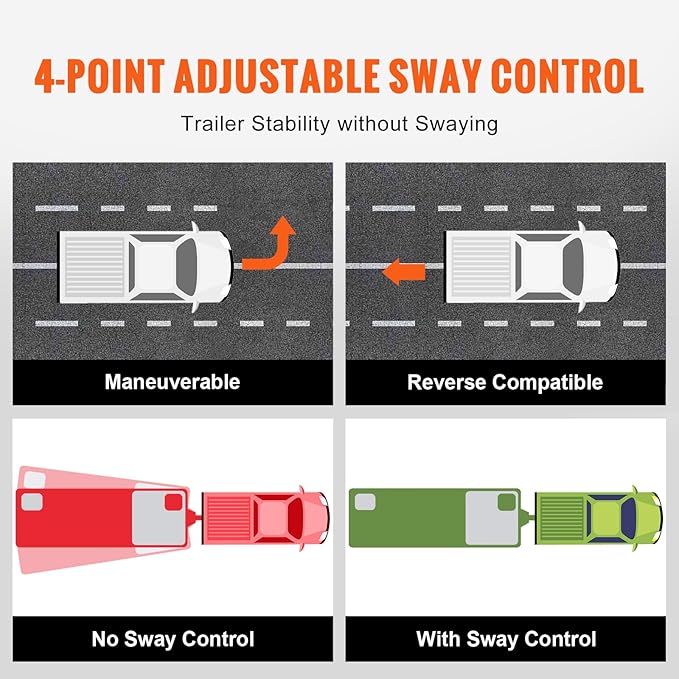 4-POINT ADJUSTABLE SWAY CONTROL

Trailer Stability without Swaying

Maneuverable

Reverse Compatible

No Sway Control

With Sway Control