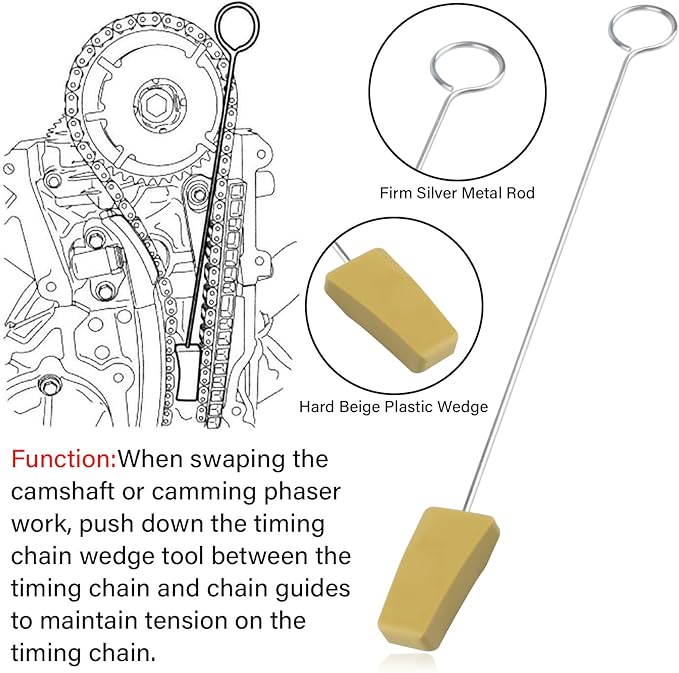 Firm Silver Metal Rod

Hard Beige Plastic Wedge

Function:When swaping the camshaft or camming phaser work, push down the timing chain wedge tool between the timing chain and chain guides to maintain tension on the timing chain.