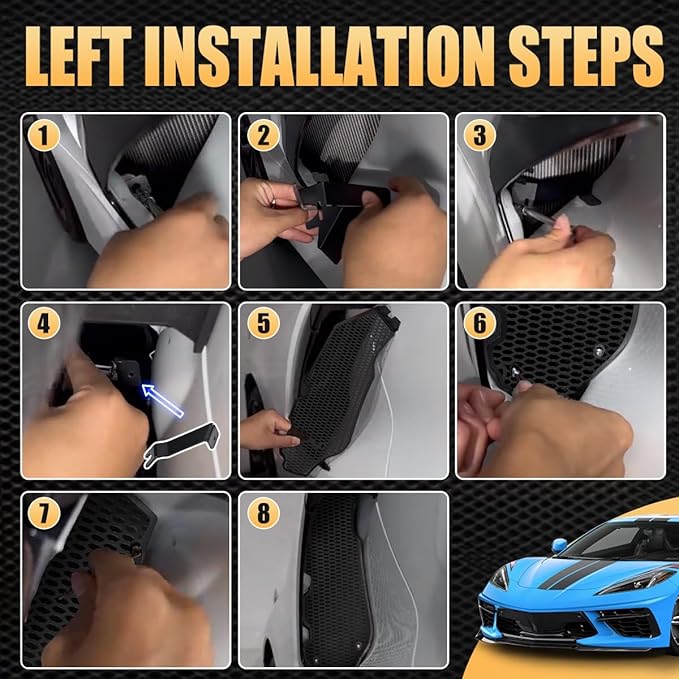 LEFT INSTALLATION STEPS

1

2

3

4

5

6

7

8