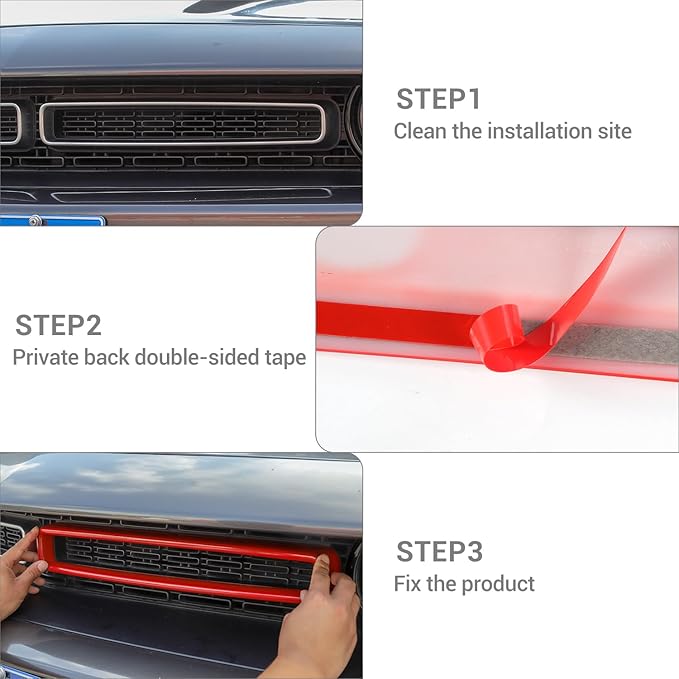 STEP1
Clean the installation site

STEP2
Private back double-sided tape

STEP3
Fix the product