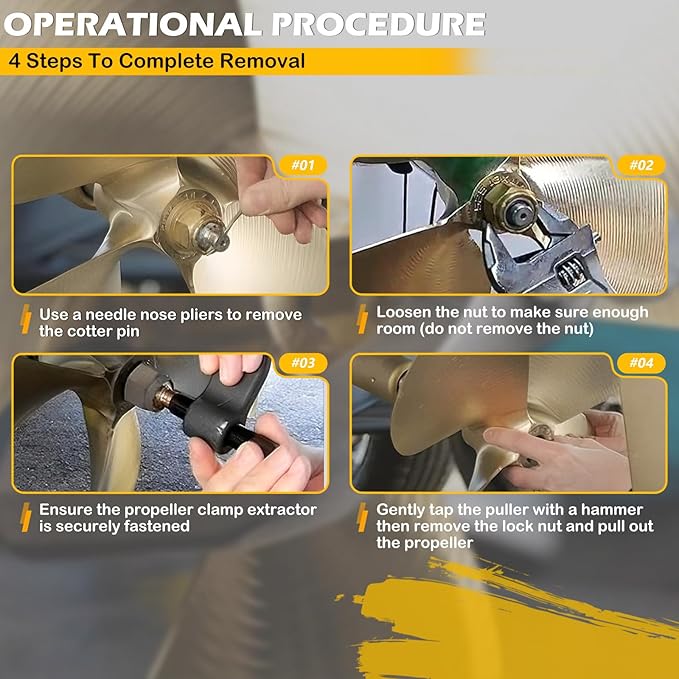 OPERATIONAL PROCEDURE

4 Steps To Complete Removal

#01

Use a needle nose pliers to remove the cotter pin

#02

Loosen the nut to make sure enough room (do not remove the nut)

#03

Ensure the propeller clamp extractor is securely fastened

#04

Gently tap the puller with a hammer then remove the lock nut and pull out the propeller