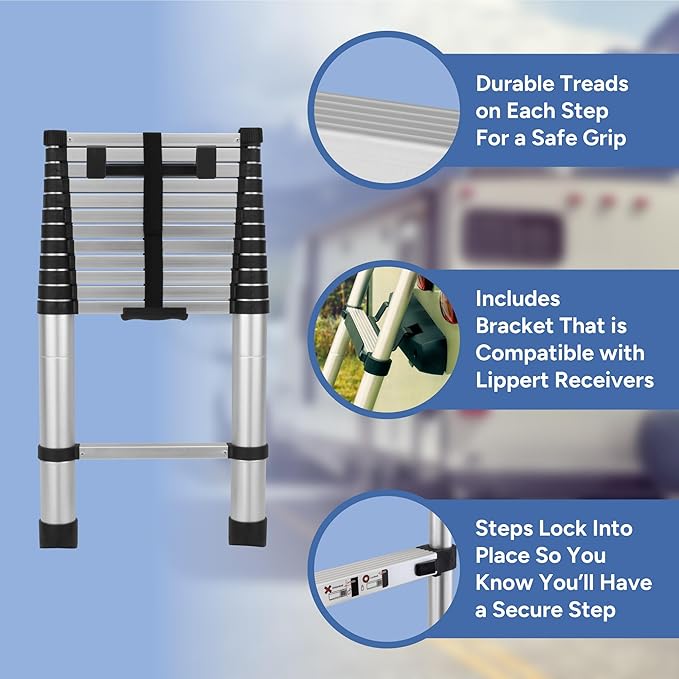 Durable Treads on Each Step For a Safe Grip

Includes Bracket That is Compatible with Lippert Receivers

Steps Lock Into Place So You Know You'll Have a Secure Step