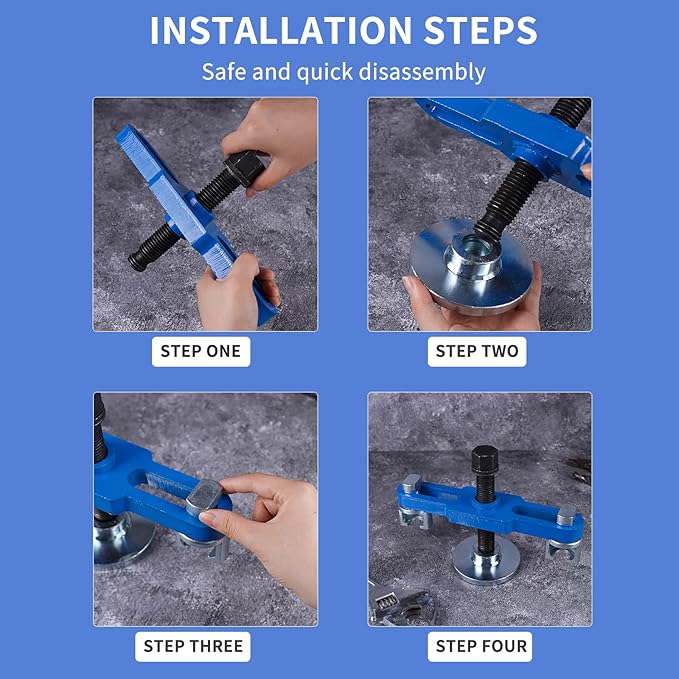 INSTALLATION STEPS
Safe and quick disassembly

STEP ONE

STEP TWO

STEP THREE

STEP FOUR