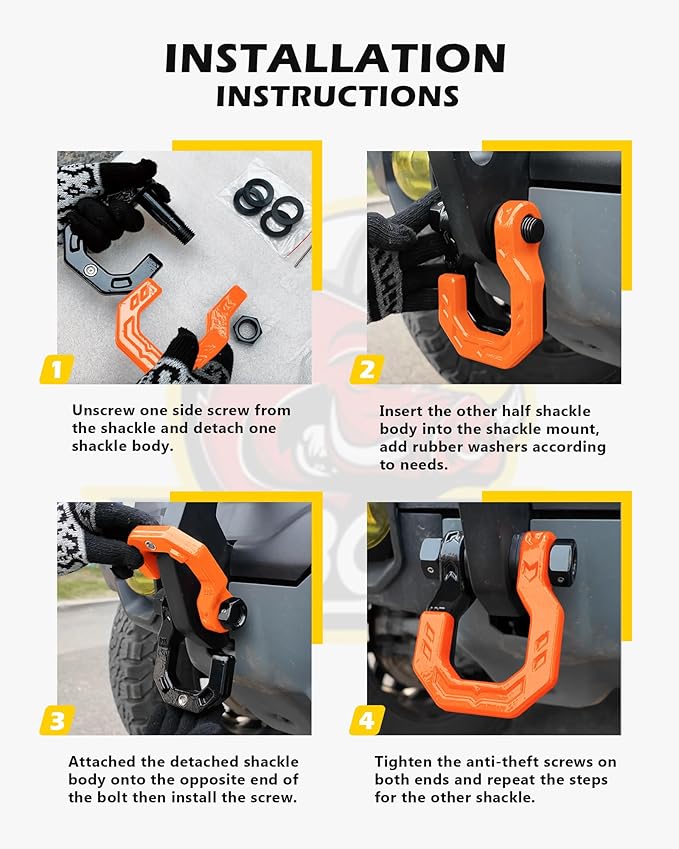 INSTALLATION
INSTRUCTIONS

1

Unscrew one side screw from the shackle and detach one shackle body.

2

Insert the other half shackle body into the shackle mount, add rubber washers according to needs.

3

Attached the detached shackle body onto the opposite end of the bolt then install the screw.

4

Tighten the anti-theft screws on both ends and repeat the steps for the other shackle.