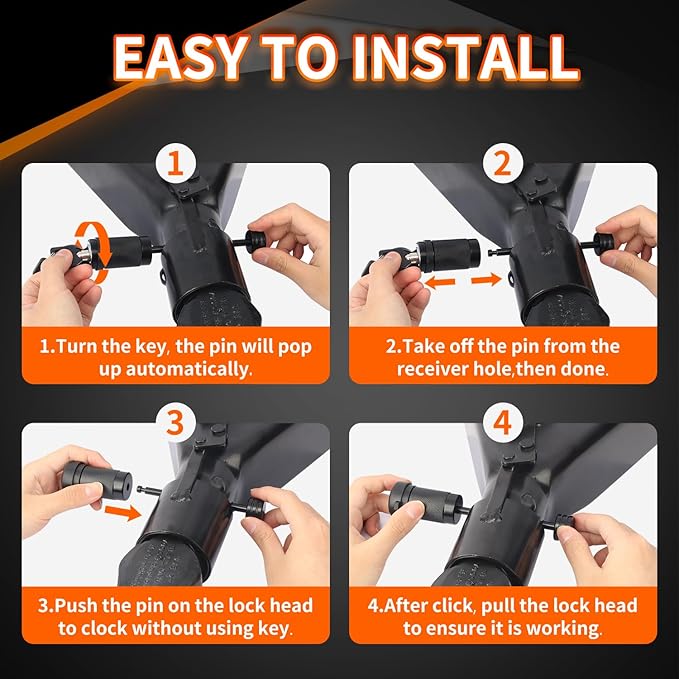 EASY TO INSTALL

1

1.Turn the key, the pin will pop up automatically.

2

2.Take off the pin from the receiver hole,then done.

3

3.Push the pin on the lock head to clock without using key.

4

4.After click, pull the lock head to ensure it is working.