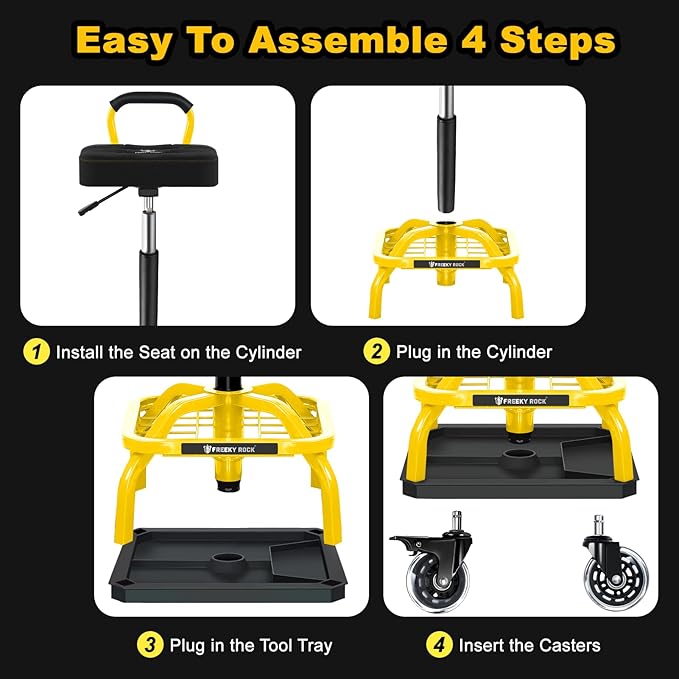 Easy To Assemble 4 Steps

FREEKY ROCK

1 Install the Seat on the Cylinder

2 Plug in the Cylinder

FREEKY ROCK

FREEKY ROCK

3 Plug in the Tool Tray

4 Insert the Casters