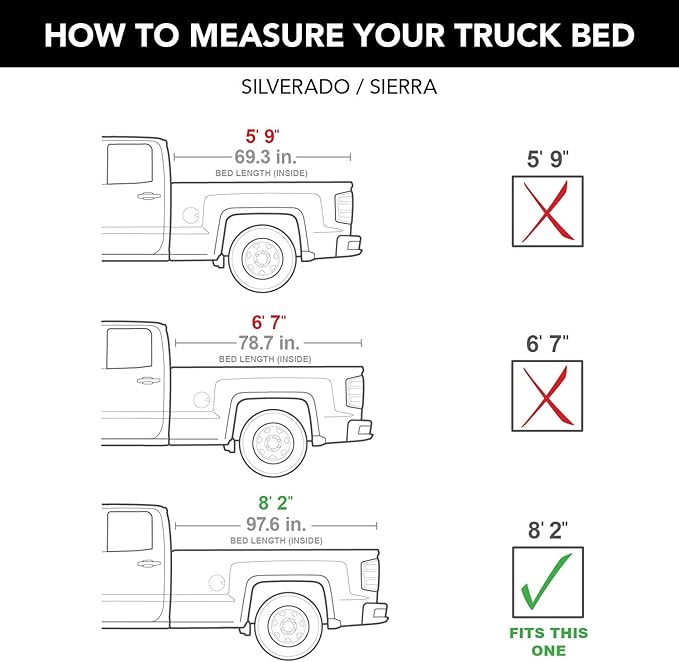 HOW TO MEASURE YOUR TRUCK BED

SILVERADO / SIERRA

5' 9"
69.3 in.
BED LENGTH (INSIDE)

5' 9"

6' 7"
78.7 in.
BED LENGTH (INSIDE)

6' 7"

8' 2"
97.6 in.
BED LENGTH (INSIDE)

8' 2"

FITS THIS ONE