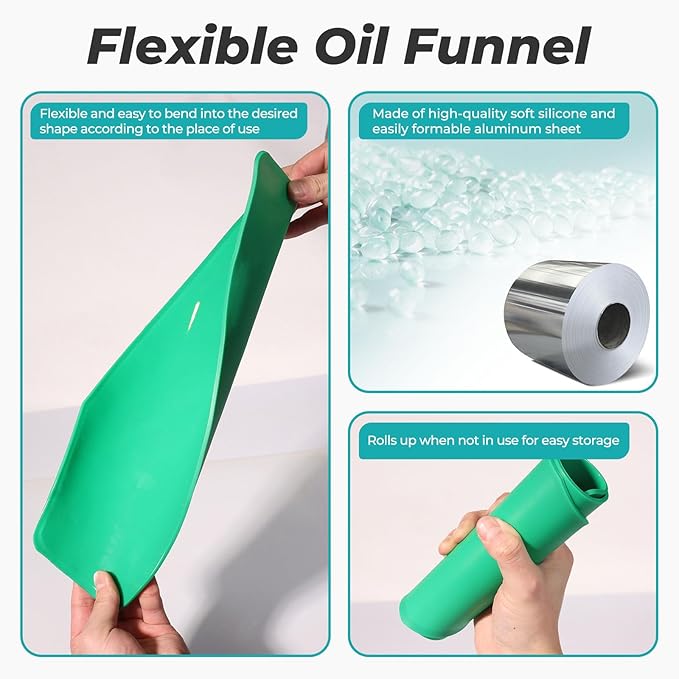 Flexible Oil Funnel

Flexible and easy to bend into the desired shape according to the place of use

Made of high-quality soft silicone and easily formable aluminum sheet

Rolls up when not in use for easy storage