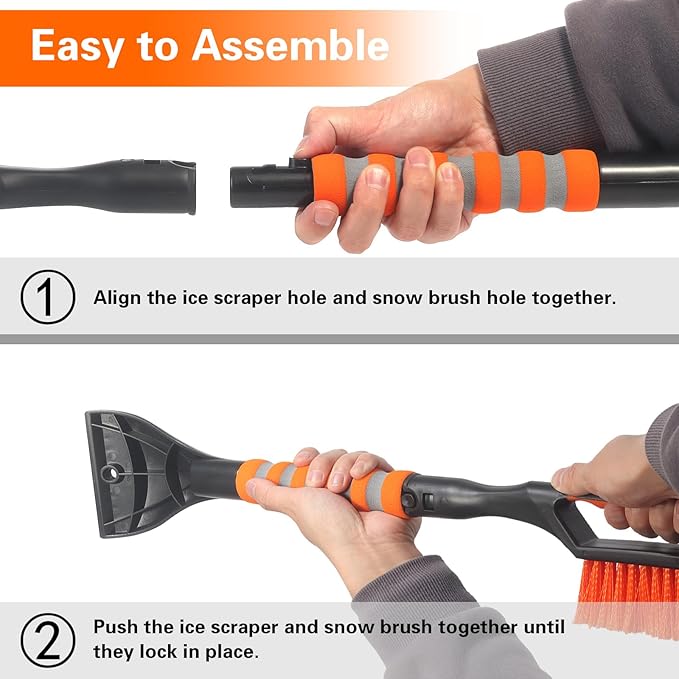 Easy to Assemble

1 Align the ice scraper hole and snow brush hole together.

2 Push the ice scraper and snow brush together until they lock in place.