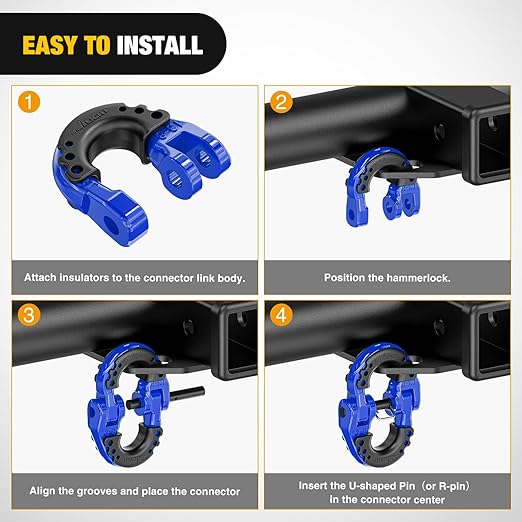 EASY TO INSTALL

1

Attach insulators to the connector link body.

2

Position the hammerlock.

3

Align the grooves and place the connector

4

Insert the U-shaped Pin（or R-pin） in the connector center