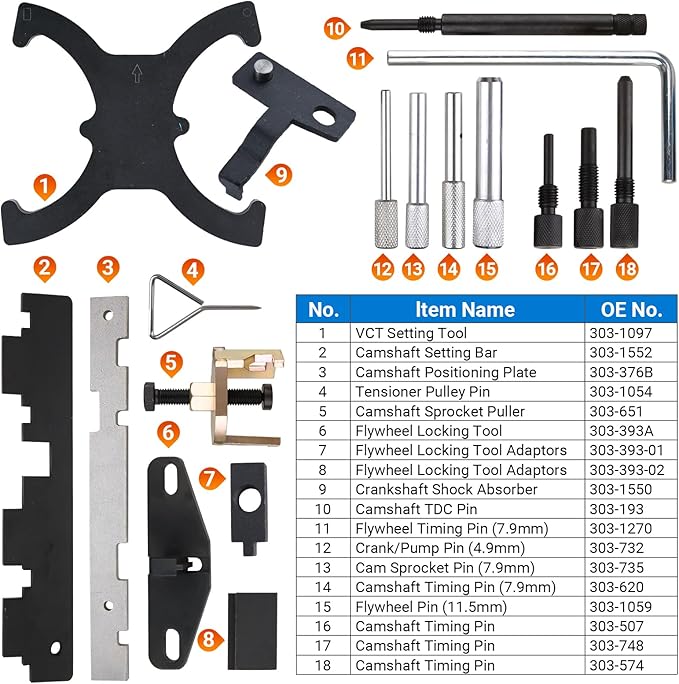 10
11
1
9
12 13 14 15 16 17 18
2 3 4
5
6
7
8

| No. | Item Name | OE No. |
|---|---|---|
| 1 | VCT Setting Tool | 303-1097 |
| 2 | Camshaft Setting Bar | 303-1552 |
| 3 | Camshaft Positioning Plate | 303-376B |
| 4 | Tensioner Pulley Pin | 303-1054 |
| 5 | Camshaft Sprocket Puller | 303-651 |
| 6 | Flywheel Locking Tool | 303-393A |
| 7 | Flywheel Locking Tool Adaptors | 303-393-01 |
| 8 | Flywheel Locking Tool Adaptors | 303-393-02 |
| 9 | Crankshaft Shock Absorber | 303-1550 |
| 10 | Camshaft TDC Pin | 303-193 |
| 11 | Flywheel Timing Pin (7.9mm) | 303-1270 |
| 12 | Crank/Pump Pin (4.9mm) | 303-732 |
| 13 | Cam Sprocket Pin (7.9mm) | 303-735 |
| 14 | Camshaft Timing Pin (7.9mm) | 303-620 |
| 15 | Flywheel Pin (11.5mm) | 303-1059 |
| 16 | Camshaft Timing Pin | 303-507 |
| 17 | Camshaft Timing Pin | 303-748 |
| 18 | Camshaft Timing Pin | 303-574 |