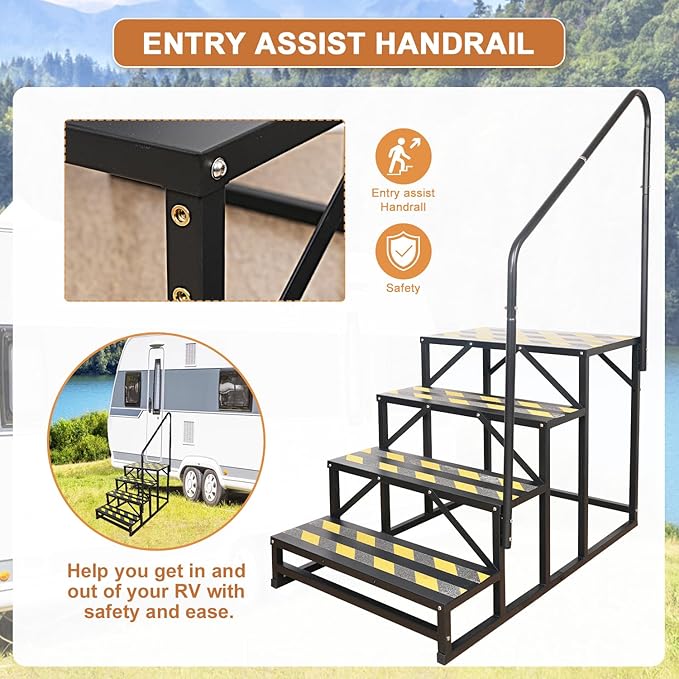 ENTRY ASSIST HANDRAIL

Entry assist Handrall

Safety

Help you get in and out of your RV with safety and ease.