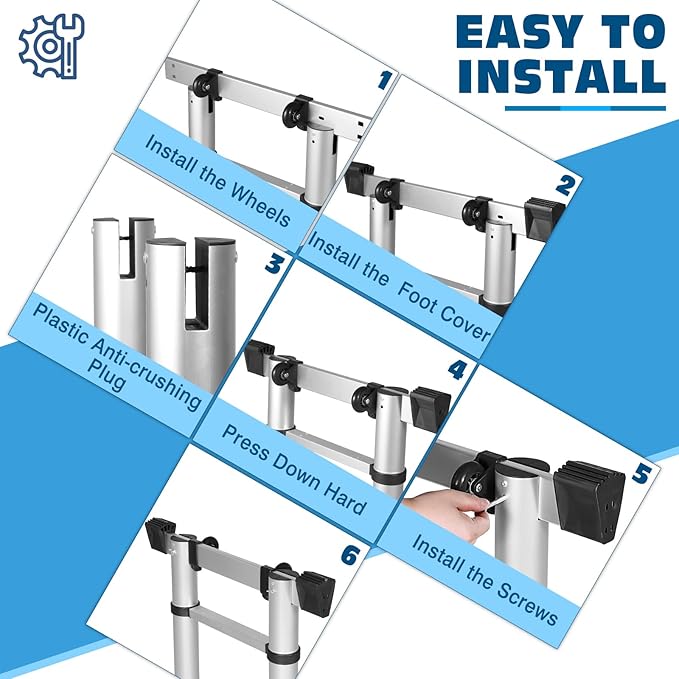 EASY TO INSTALL

1
Install the Wheels

2
Install the Foot Cover

3
Plastic Anti-crushing Plug

4
Press Down Hard

5
Install the Screws

6