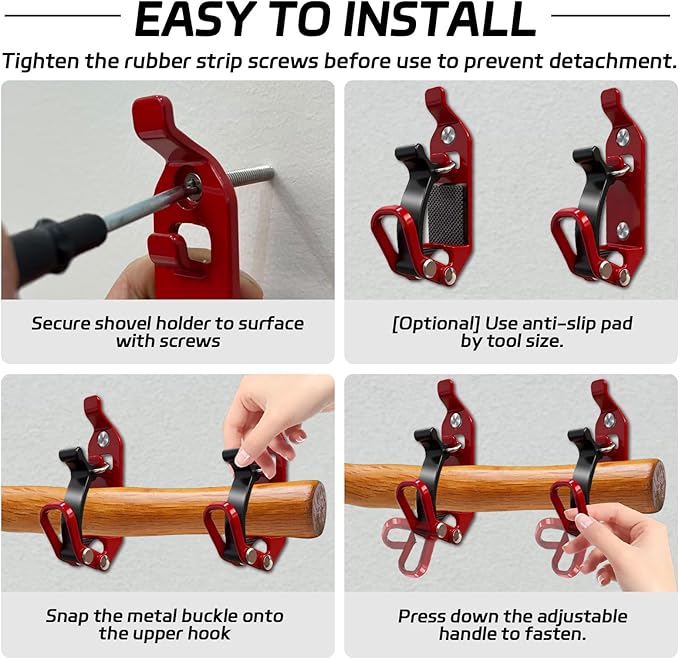 EASY TO INSTALL

Tighten the rubber strip screws before use to prevent detachment.

Secure shovel holder to surface with screws

[Optional] Use anti-slip pad by tool size.

Snap the metal buckle onto the upper hook

Press down the adjustable handle to fasten.