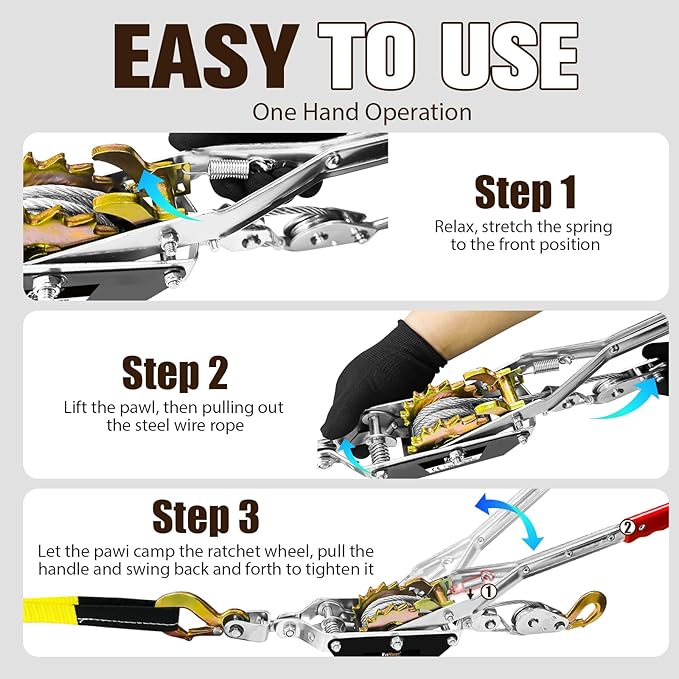 EASY TO USE

One Hand Operation

Step 1

Relax, stretch the spring to the front position

Step 2

Lift the pawl, then pulling out the steel wire rope

Step 3

Let the pawi camp the ratchet wheel, pull the handle and swing back and forth to tighten it

2

1