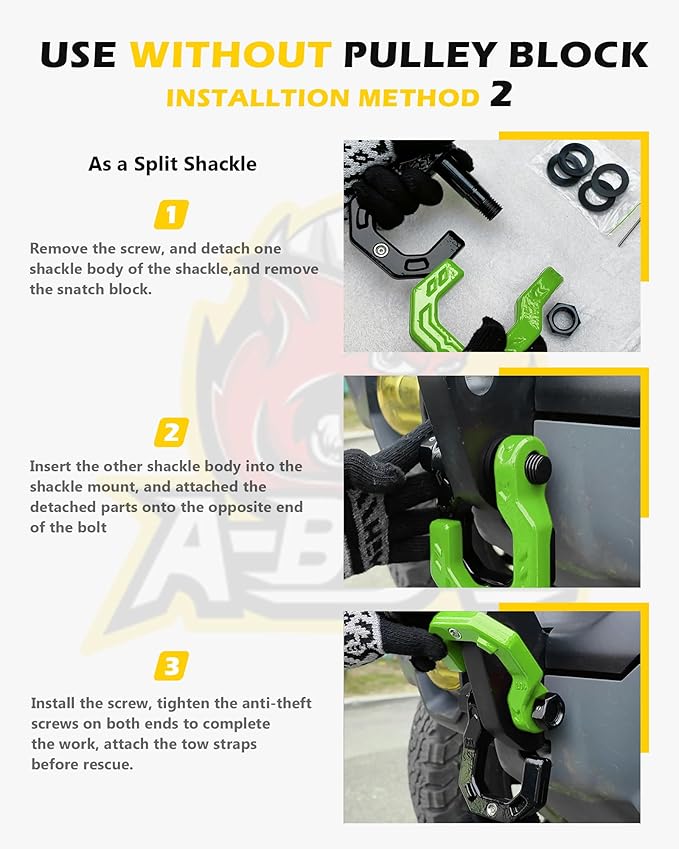 USE WITHOUT PULLEY BLOCK
INSTALLTION METHOD 2

As a Split Shackle

1

Remove the screw, and detach one shackle body of the shackle,and remove the snatch block.

2

Insert the other shackle body into the shackle mount, and attached the detached parts onto the opposite end of the bolt

3

Install the screw, tighten the anti-theft screws on both ends to complete the work, attach the tow straps before rescue.