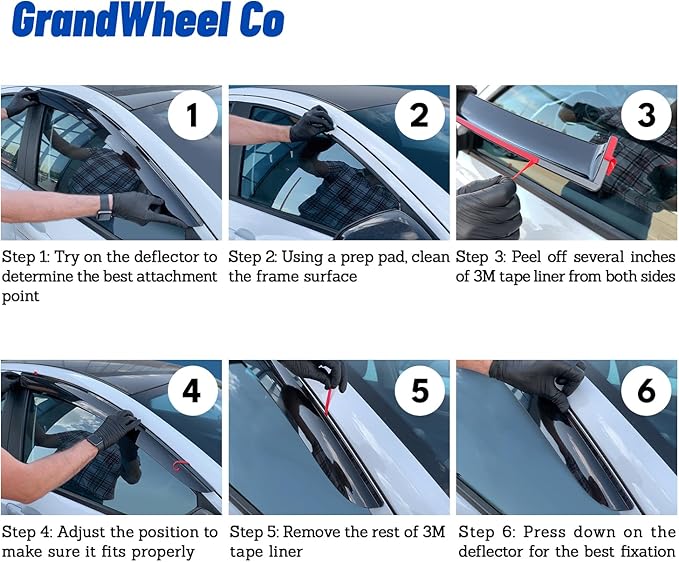 GrandWheel Co

1

Step 1: Try on the deflector to determine the best attachment point

2

Step 2: Using a prep pad, clean the frame surface

3

Step 3: Peel off several inches of 3M tape liner from both sides

4

Step 4: Adjust the position to make sure it fits properly

5

Step 5: Remove the rest of 3M tape liner

6

Step 6: Press down on the deflector for the best fixation