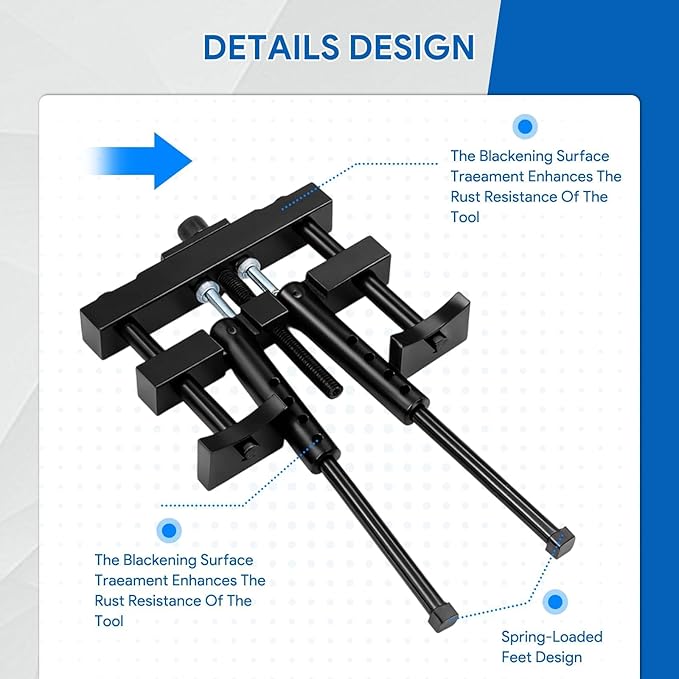 DETAILS DESIGN

The Blackening Surface Traeament Enhances The Rust Resistance Of The Tool

The Blackening Surface Traeament Enhances The Rust Resistance Of The Tool

Spring-Loaded Feet Design