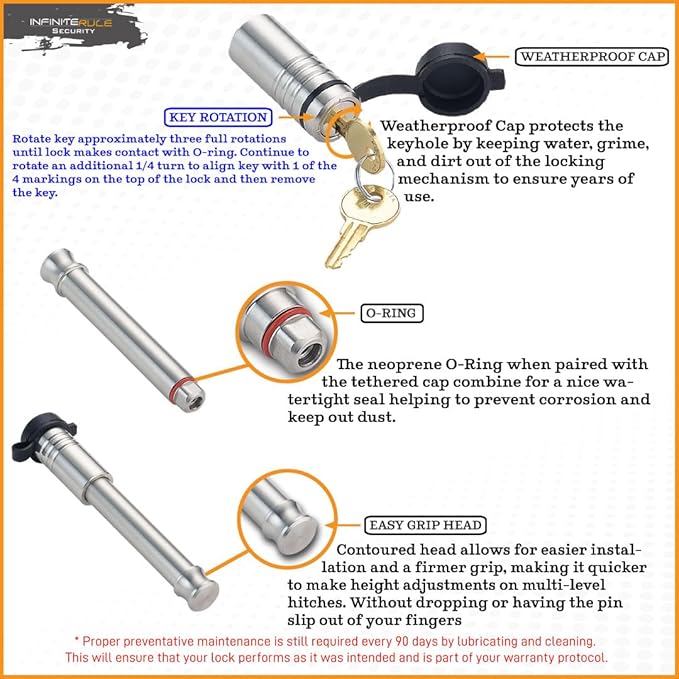 INFINITERULE
Security

WEATHERPROOF CAP

KEY ROTATION

Rotate key approximately three full rotations until lock makes contact with O-ring. Continue to rotate an additional 1/4 turn to align key with 1 of the 4 markings on the top of the lock and then remove the key.

Weatherproof Cap protects the keyhole by keeping water, grime, and dirt out of the locking mechanism to ensure years of use.

O-RING

The neoprene O-Ring when paired with the tethered cap combine for a nice watertight seal helping to prevent corrosion and keep out dust.

EASY GRIP HEAD

Contoured head allows for easier installation and a firmer grip, making it quicker to make height adjustments on multi-level hitches. Without dropping or having the pin slip out of your fingers

* Proper preventative maintenance is still required every 90 days by lubricating and cleaning. This will ensure that your lock performs as it was intended and is part of your warranty protocol.