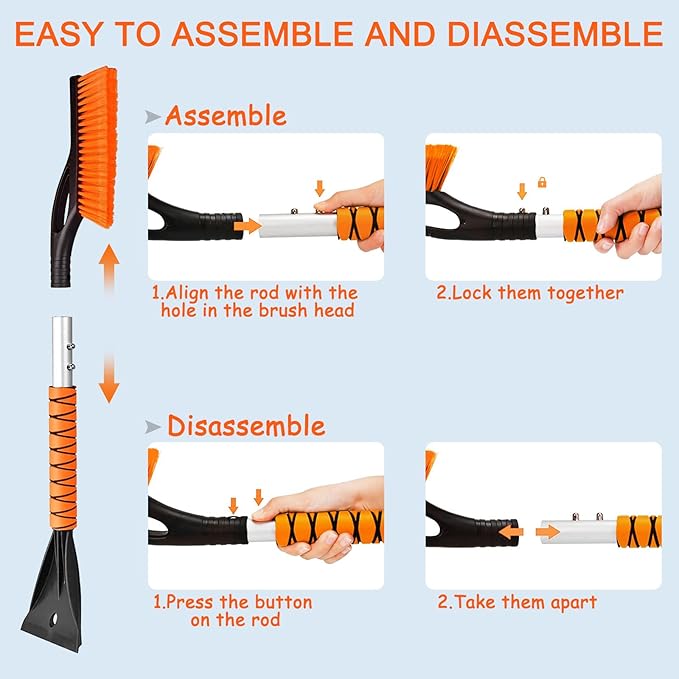 EASY TO ASSEMBLE AND DIASSEMBLE

Assemble

1.Align the rod with the hole in the brush head

2.Lock them together

Disassemble

1.Press the button on the rod

2.Take them apart