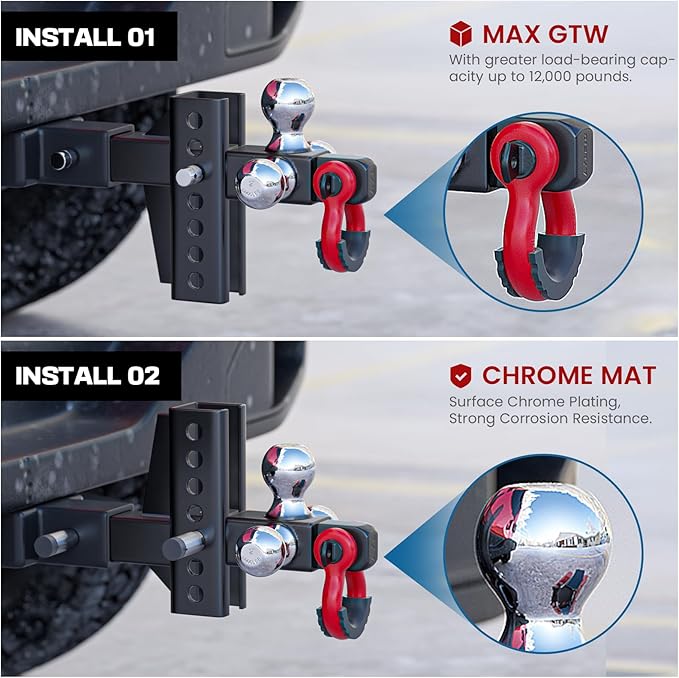 INSTALL 01

MAX GTW

With greater load-bearing capacity up to 12,000 pounds.

INSTALL 02

CHROME MAT

Surface Chrome Plating, Strong Corrosion Resistance.