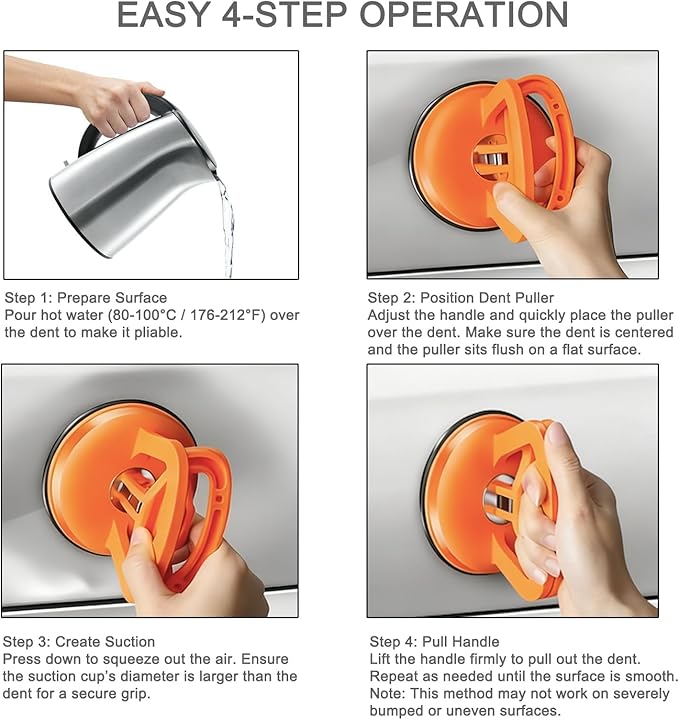 EASY 4-STEP OPERATION

Step 1: Prepare Surface
Pour hot water (80-100°C / 176-212°F) over the dent to make it pliable.

Step 2: Position Dent Puller
Adjust the handle and quickly place the puller over the dent. Make sure the dent is centered and the puller sits flush on a flat surface.

Step 3: Create Suction
Press down to squeeze out the air. Ensure the suction cup's diameter is larger than the dent for a secure grip.

Step 4: Pull Handle
Lift the handle firmly to pull out the dent. Repeat as needed until the surface is smooth. Note: This method may not work on severely bumped or uneven surfaces.