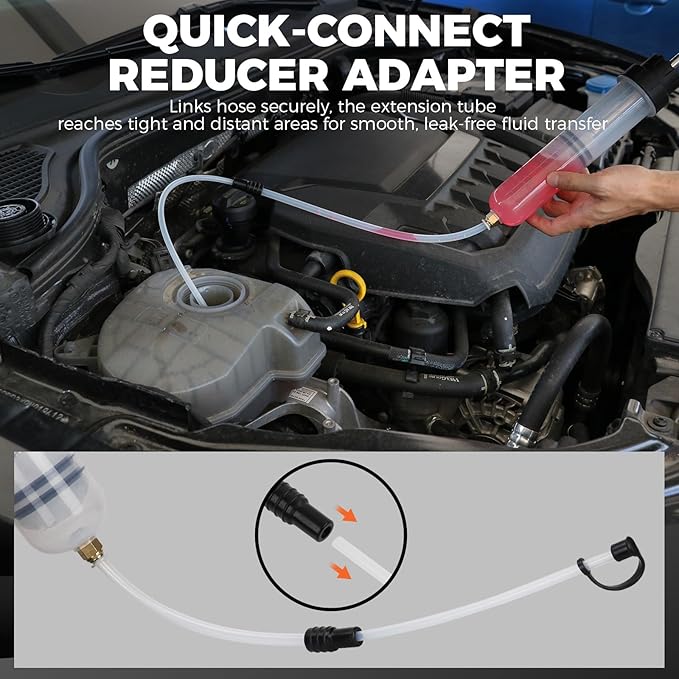 QUICK-CONNECT REDUCER ADAPTER

Links hose securely, the extension tube reaches tight and distant areas for smooth, leak-free fluid transfer