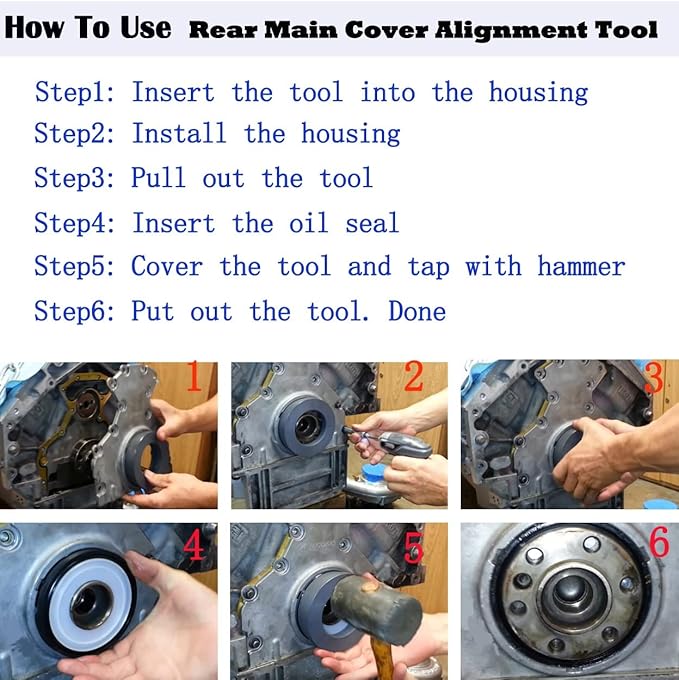 How To Use Rear Main Cover Alignment Tool

Step1: Insert the tool into the housing
Step2: Install the housing
Step3: Pull out the tool
Step4: Insert the oil seal
Step5: Cover the tool and tap with hammer
Step6: Put out the tool. Done

1

2

3

4

5

6