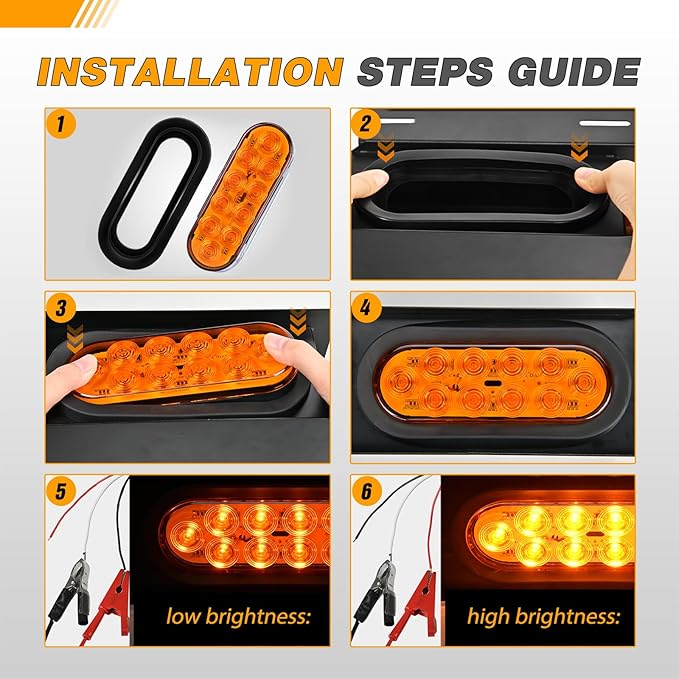 INSTALLATION STEPS GUIDE

1

2

3

4

5

low brightness:

6

high brightness: