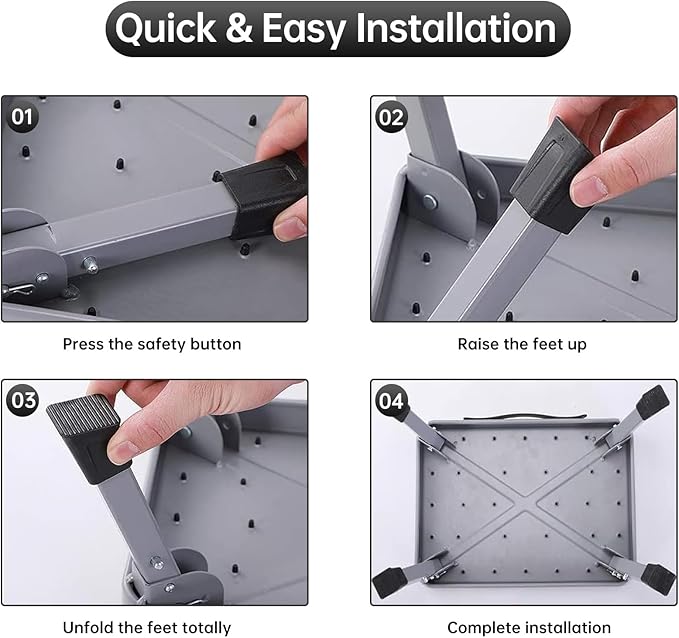 Quick & Easy Installation

01

Press the safety button

02

Raise the feet up

03

Unfold the feet totally

04

Complete installation