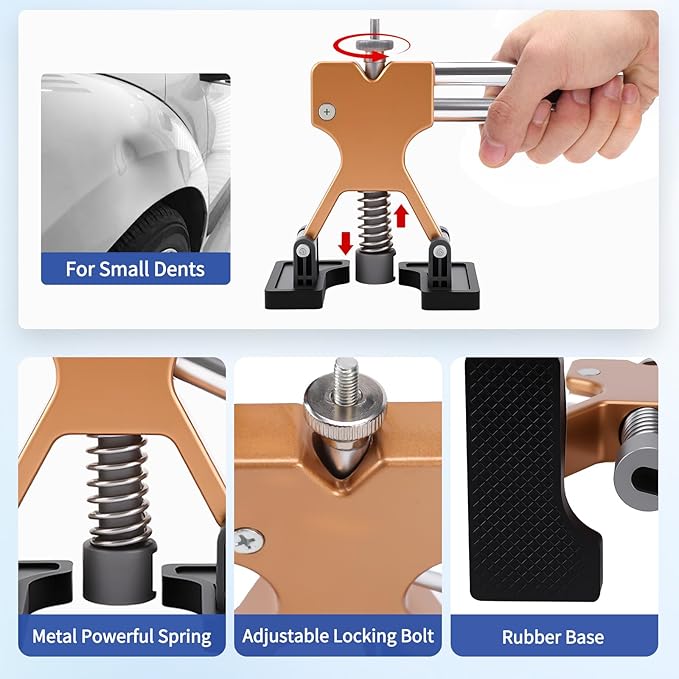 For Small Dents

Metal Powerful Spring

Adjustable Locking Bolt

Rubber Base