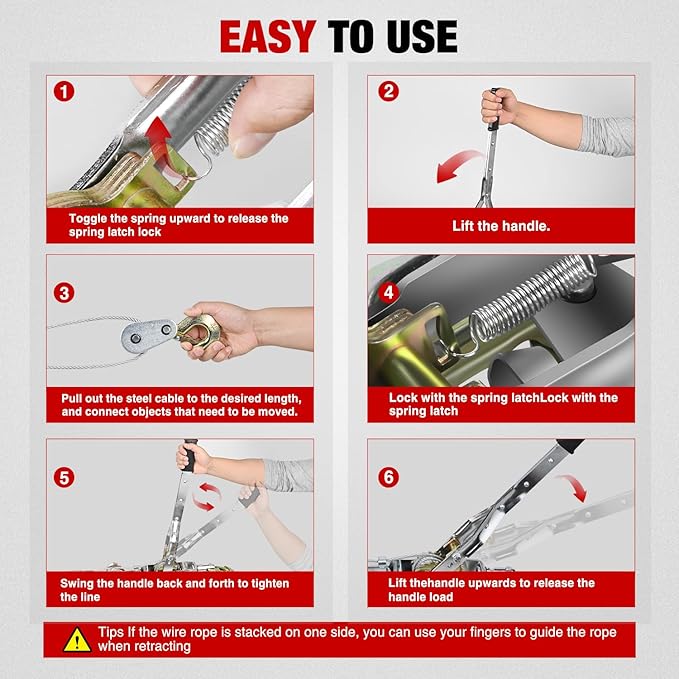 EASY TO USE

1
Toggle the spring upward to release the spring latch lock

2
Lift the handle.

3
Pull out the steel cable to the desired length, and connect objects that need to be moved.

4
Lock with the spring latchLock with the spring latch

5
Swing the handle back and forth to tighten the line

6
Lift thehandle upwards to release the handle load

Tips If the wire rope is stacked on one side, you can use your fingers to guide the rope when retracting