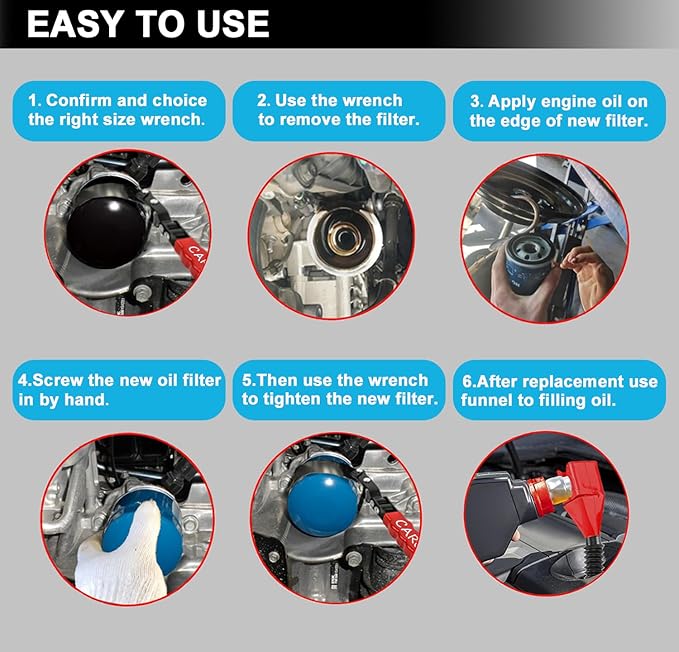 EASY TO USE

1. Confirm and choice the right size wrench.

2. Use the wrench to remove the filter.

3. Apply engine oil on the edge of new filter.

CAR

4.Screw the new oil filter in by hand.

5.Then use the wrench to tighten the new filter.

6.After replacement use funnel to filling oil.

CAR