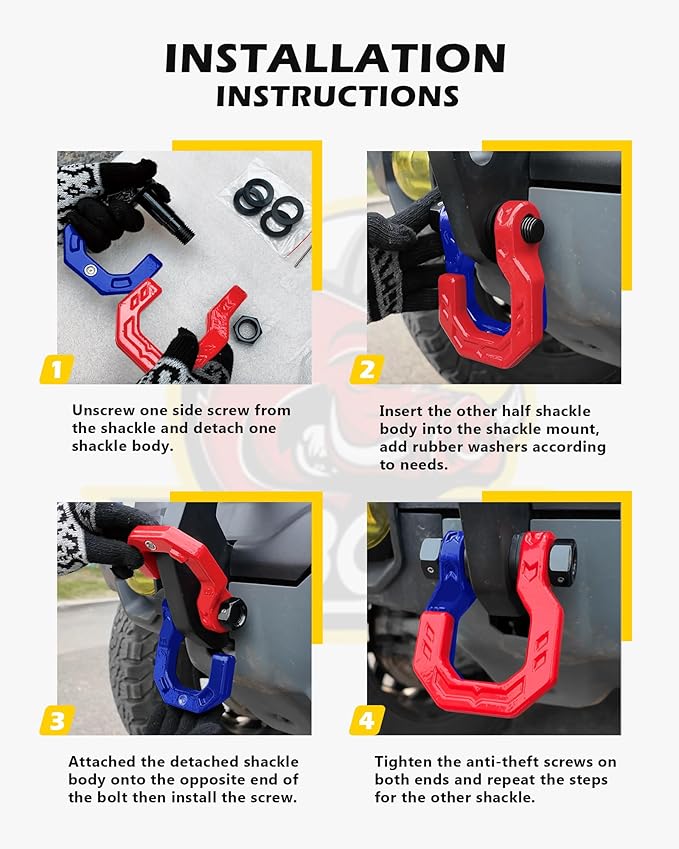 INSTALLATION
INSTRUCTIONS

1

Unscrew one side screw from the shackle and detach one shackle body.

2

Insert the other half shackle body into the shackle mount, add rubber washers according to needs.

3

Attached the detached shackle body onto the opposite end of the bolt then install the screw.

4

Tighten the anti-theft screws on both ends and repeat the steps for the other shackle.