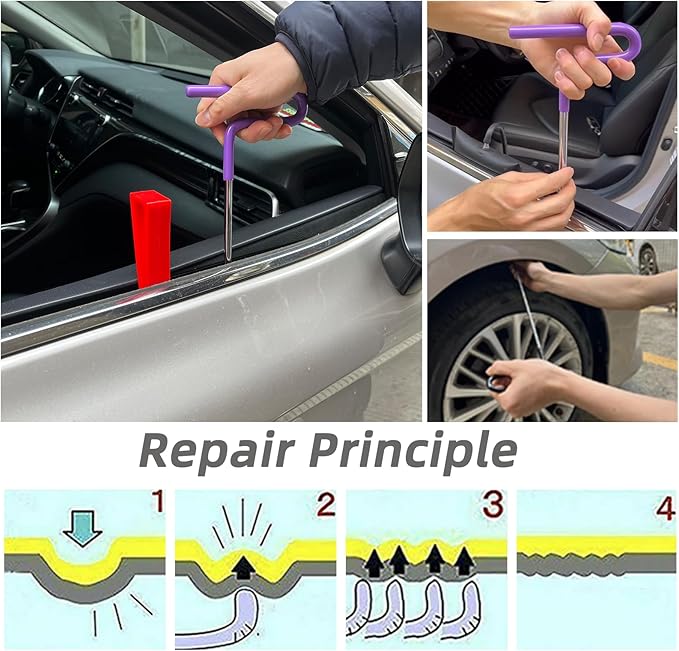 Repair Principle

1

2

3

4