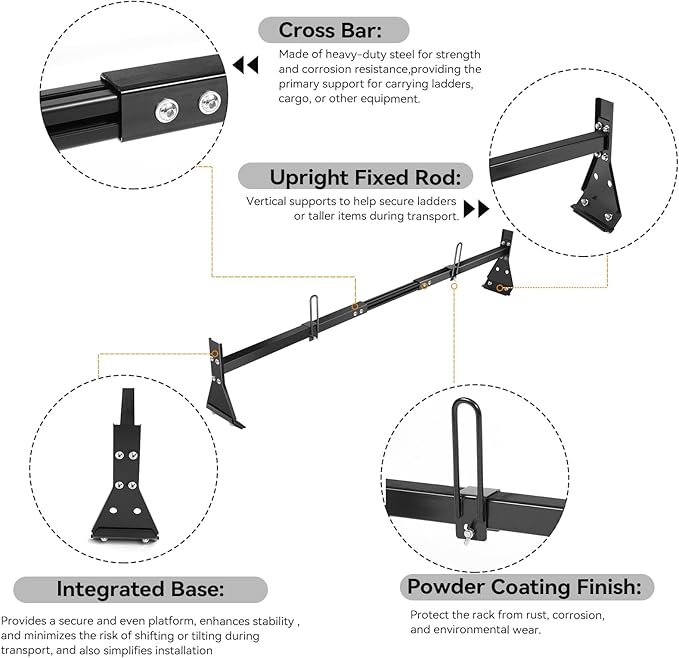 Cross Bar:

Made of heavy-duty steel for strength and corrosion resistance,providing the primary support for carrying ladders, cargo, or other equipment.

Upright Fixed Rod:

Vertical supports to help secure ladders or taller items during transport.

Integrated Base:

Provides a secure and even platform, enhances stability , and minimizes the risk of shifting or tilting during transport, and also simplifies installation

Powder Coating Finish:

Protect the rack from rust, corrosion, and environmental wear.