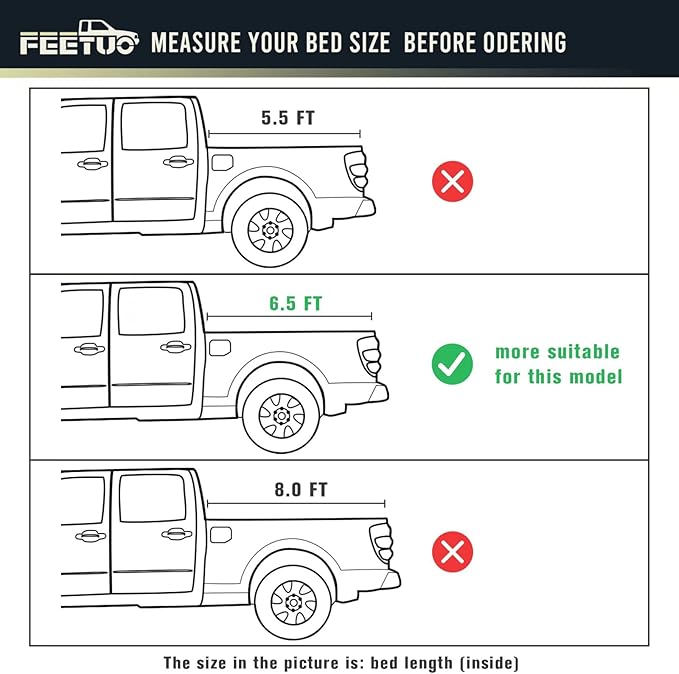 FEETUO MEASURE YOUR BED SIZE BEFORE ODERING

5.5 FT

6.5 FT

more suitable for this model

8.0 FT

The size in the picture is: bed length (inside)