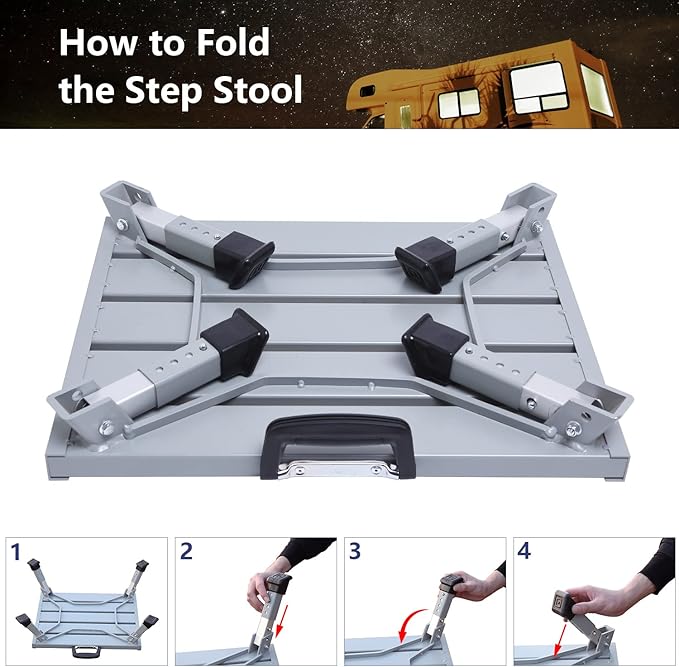 How to Fold the Step Stool

1

2

3

4