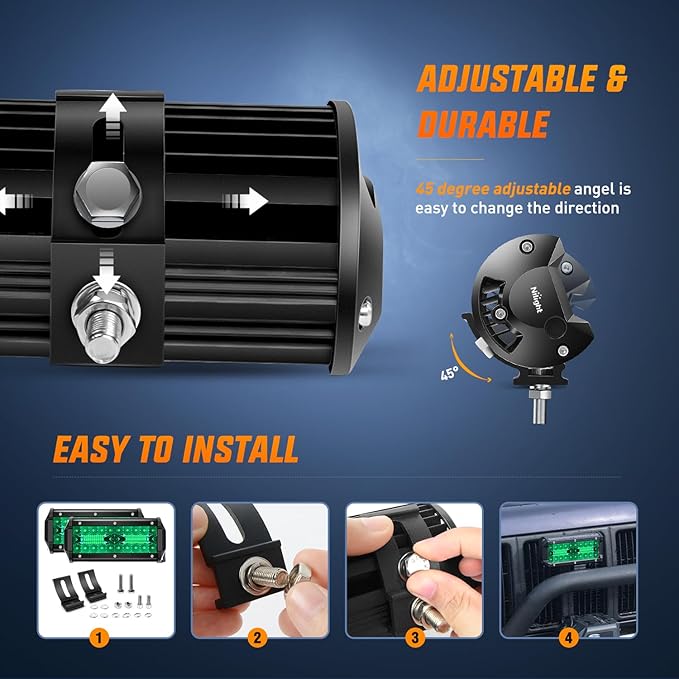 ADJUSTABLE & DURABLE

45 degree adjustable angel is easy to change the direction

Nilight

45°

EASY TO INSTALL

1

2

3

4