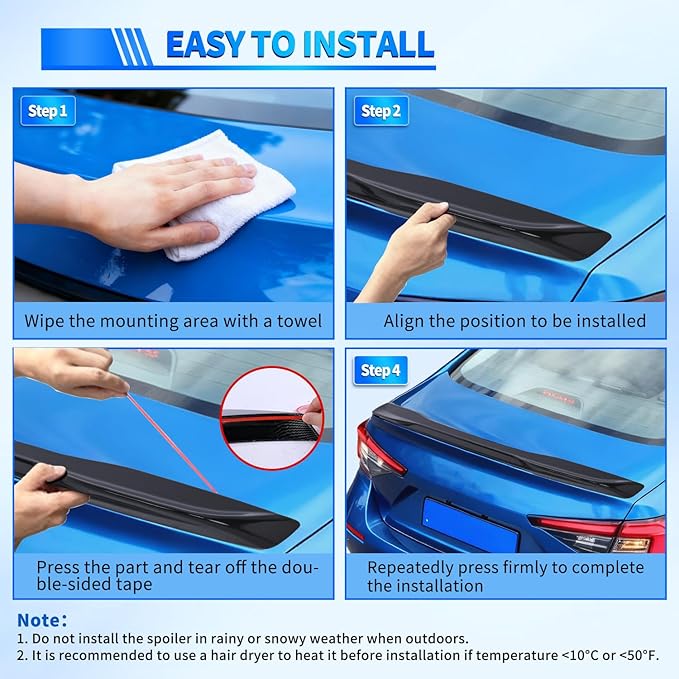 EASY TO INSTALL

Step 1

Wipe the mounting area with a towel

Step 2

Align the position to be installed

Press the part and tear off the double-sided tape

Step 4

Repeatedly press firmly to complete the installation

Note:
1. Do not install the spoiler in rainy or snowy weather when outdoors.
2. It is recommended to use a hair dryer to heat it before installation if temperature <10°C or <50°F.