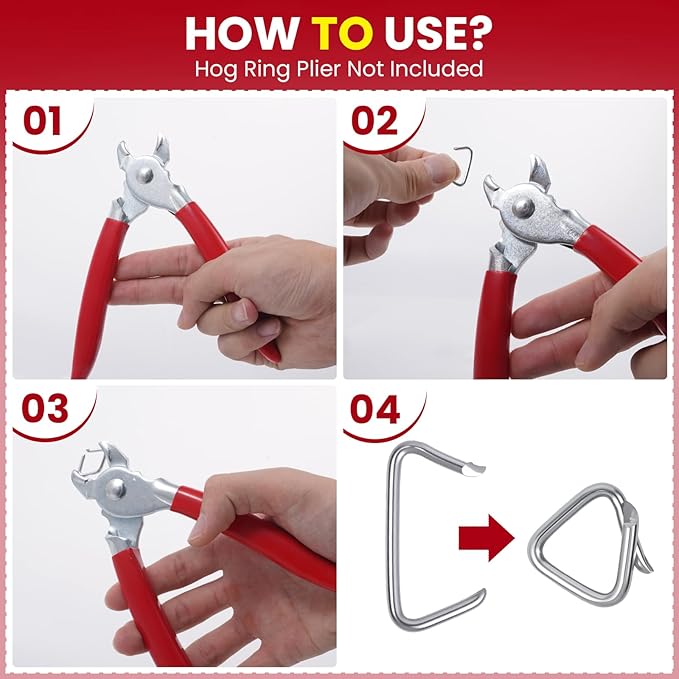 HOW TO USE?
Hog Ring Plier Not Included

01

02

03

04