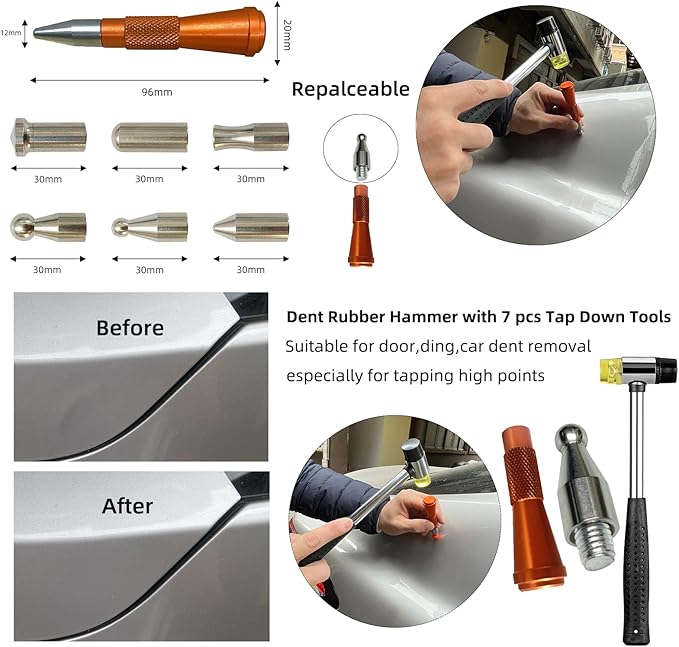 12mm

20mm

96mm

Repalceable

30mm

30mm

30mm

30mm

30mm

30mm

Before

After

Dent Rubber Hammer with 7 pcs Tap Down Tools

Suitable for door,ding,car dent removal

especially for tapping high points