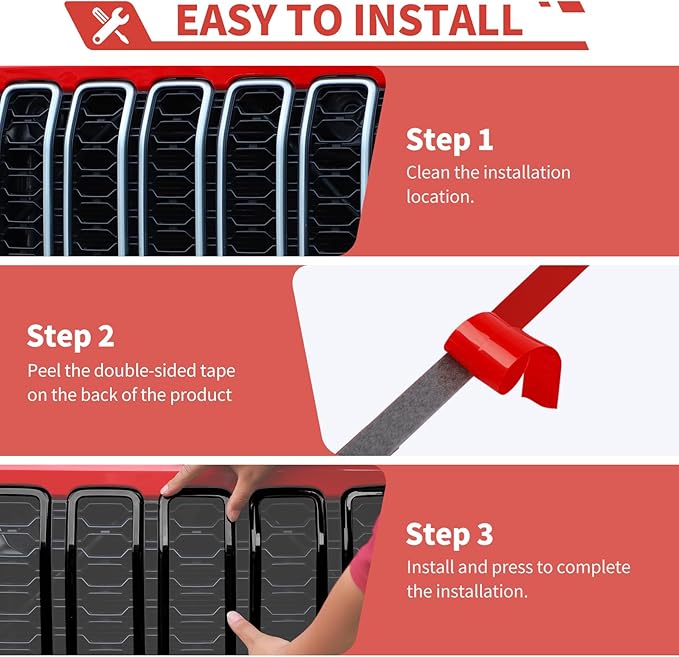 EASY TO INSTALL

Step 1
Clean the installation location.

Step 2
Peel the double-sided tape on the back of the product

Step 3
Install and press to complete the installation.