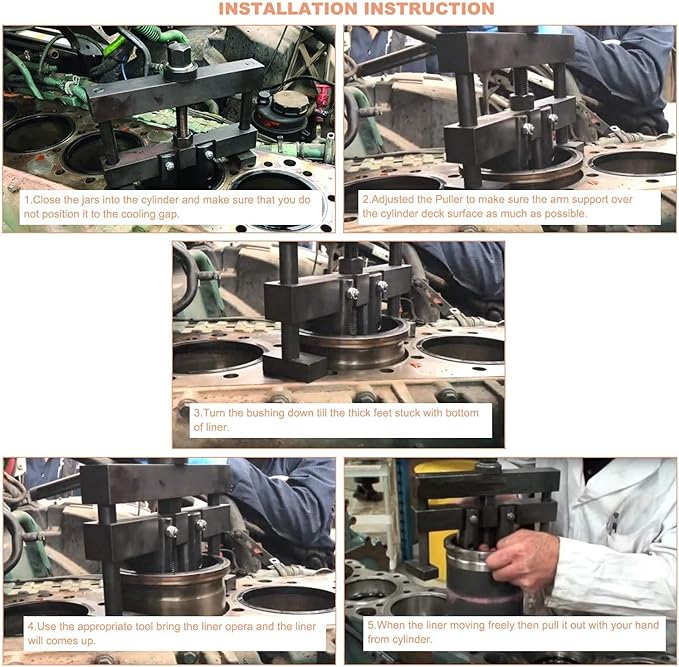 INSTALLATION INSTRUCTION

1.Close the jars into the cylinder and make sure that you do not position it to the cooling gap.

2.Adjusted the Puller to make sure the arm support over the cylinder deck surface as much as possible.

3.Turn the bushing down till the thick feet stuck with bottom of liner.

4.Use the appropriate tool bring the liner opera and the liner will comes up.

5.When the liner moving freely then pull it out with your hand from cylinder.