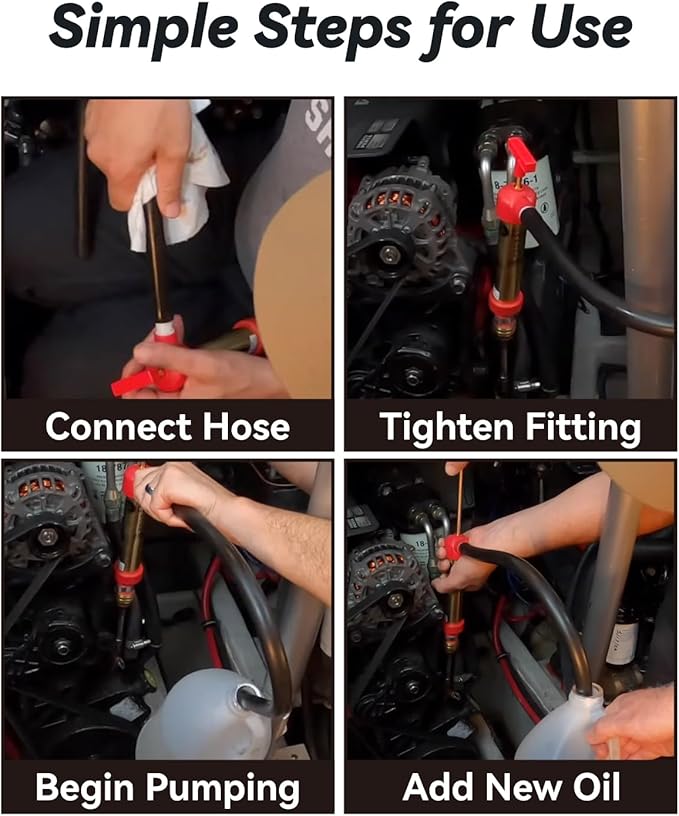 Simple Steps for Use

Connect Hose

Tighten Fitting

Begin Pumping

Add New Oil