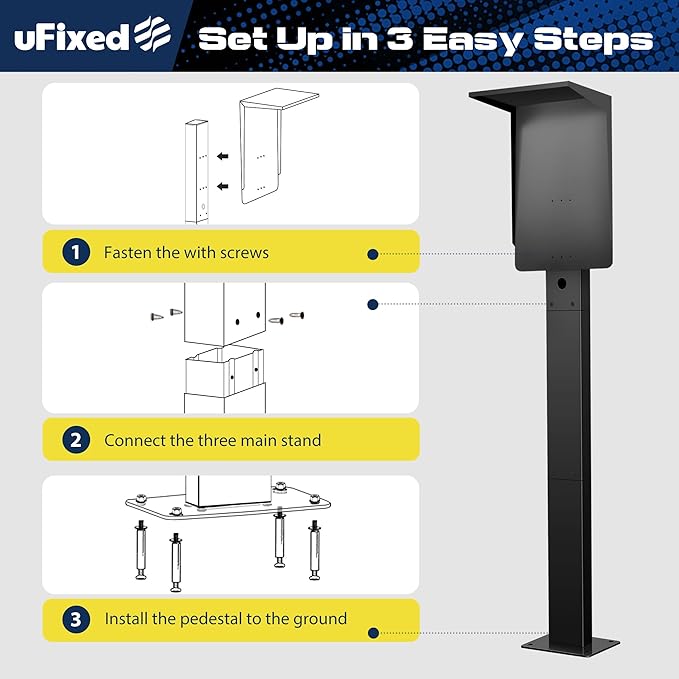 uFixed

Set Up in 3 Easy Steps

1 Fasten the with screws

2 Connect the three main stand

3 Install the pedestal to the ground