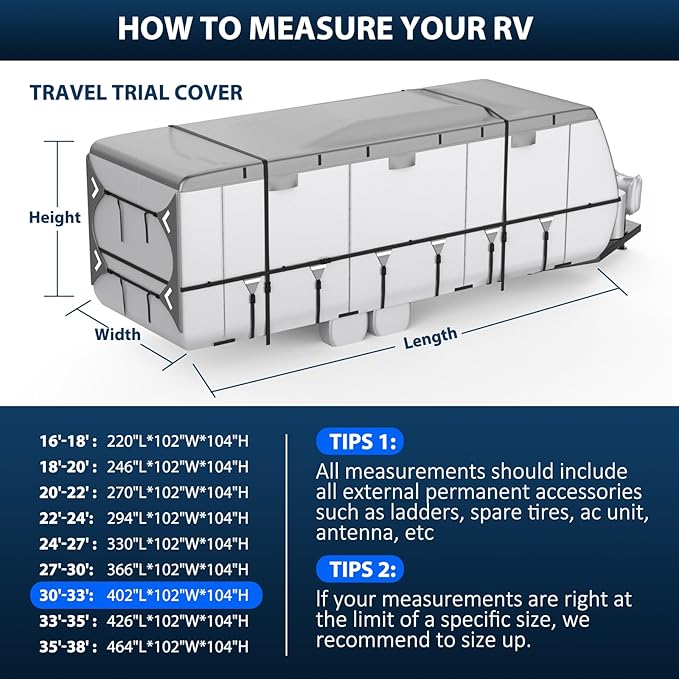 HOW TO MEASURE YOUR RV

TRAVEL TRIAL COVER

Height

Width

Length

16'-18' : 220"L*102"W*104"H
18'-20' : 246"L*102"W*104"H
20'-22' : 270"L*102"W*104"H
22'-24': 294"L*102"W*104"H
24'-27' : 330"L*102"W*104"H
27'-30': 366"L*102"W*104"H
30'-33': 402"L*102"W*104"H
33'-35' : 426"L*102"W*104"H
35'-38' : 464"L*102"W*104"H

TIPS 1:

All measurements should include all external permanent accessories such as ladders, spare tires, ac unit, antenna, etc

TIPS 2:

If your measurements are right at the limit of a specific size, we recommend to size up.